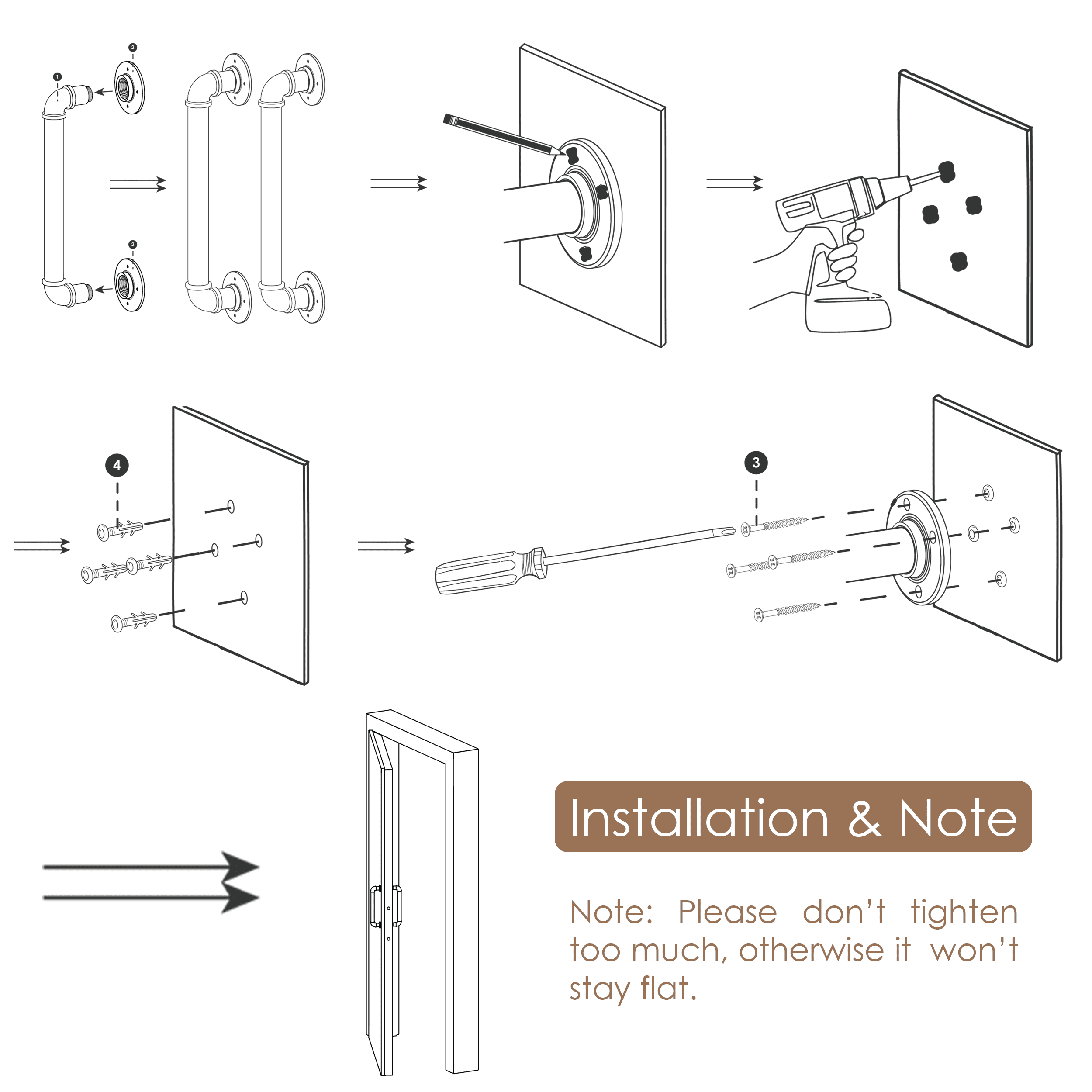 1
2
2
4
3

Installation & Note

Note: Please don't tighten too much, otherwise it won't stay flat.