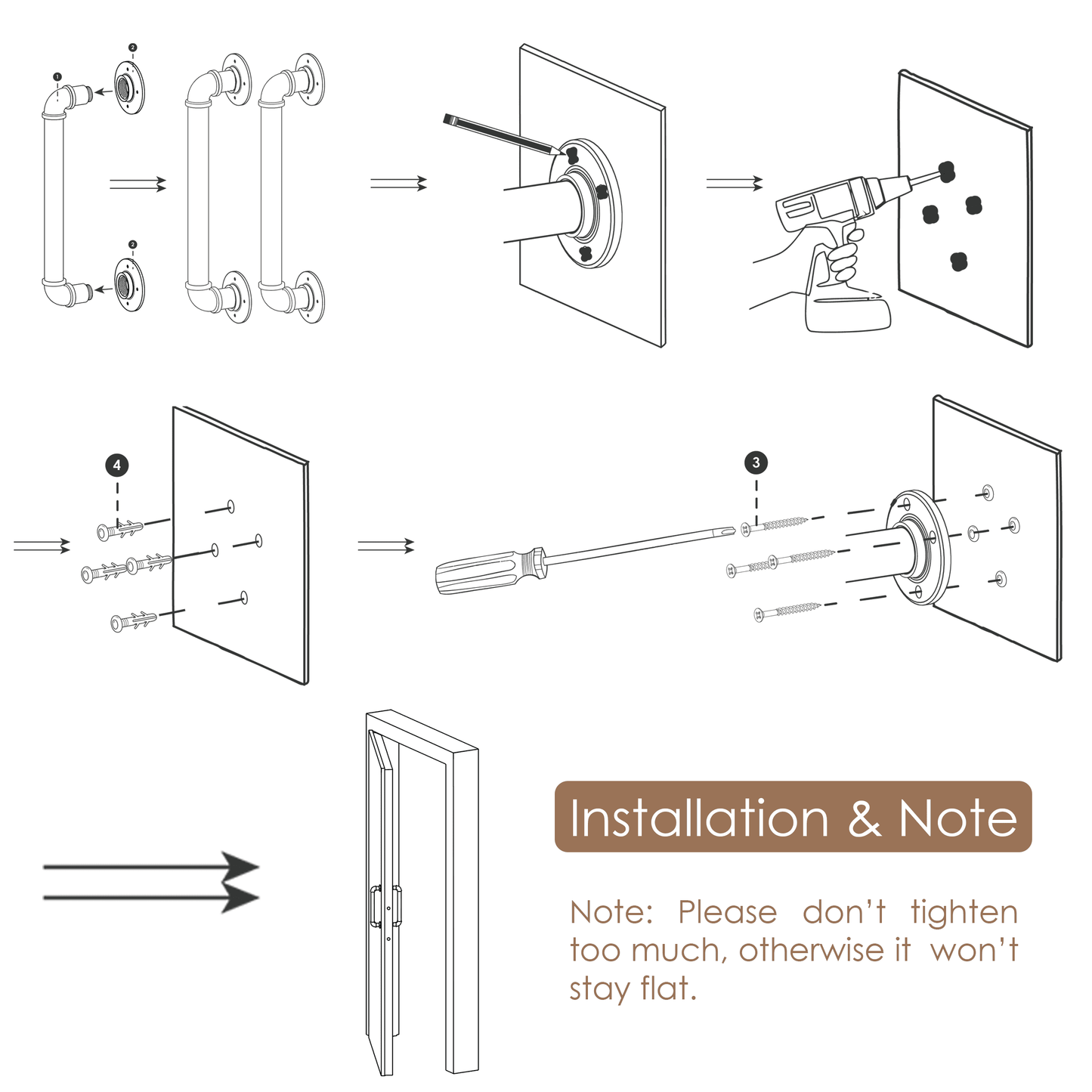 1
2
2
4
3

Installation & Note

Note: Please don't tighten too much, otherwise it won't stay flat.